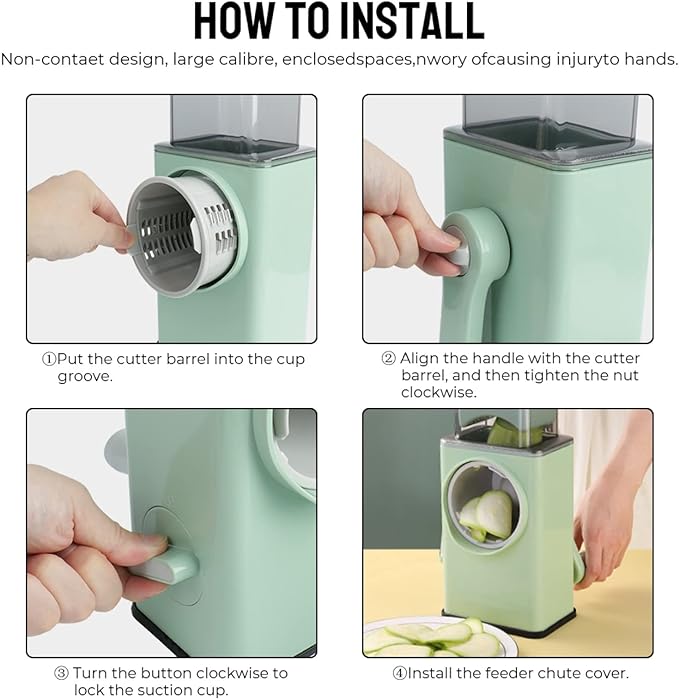 HOW TO INSTALL

Non-contaet design, large calibre, enclosedspaces,nwory ofcausing injuryto hands.

①Put the cutter barrel into the cup groove.

② Align the handle with the cutter barrel, and then tighten the nut clockwise.

③ Turn the button clockwise to lock the suction cup.

④Install the feeder chute cover.